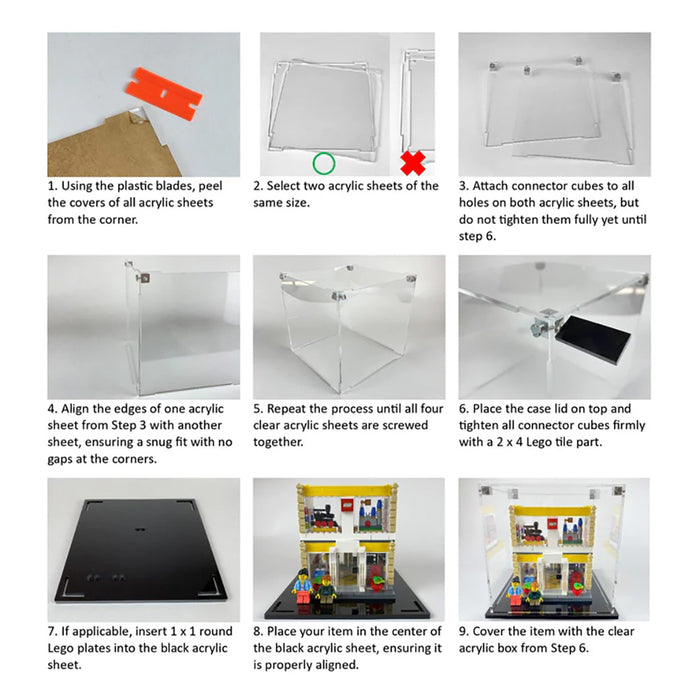 1. Using the plastic blades, peel the covers of all acrylic sheets from the corner.

2. Select two acrylic sheets of the same size.

3. Attach connector cubes to all holes on both acrylic sheets, but do not tighten them fully yet until step 6.

4. Align the edges of one acrylic sheet from Step 3 with another sheet, ensuring a snug fit with no gaps at the corners.

5. Repeat the process until all four clear acrylic sheets are screwed together.

6. Place the case lid on top and tighten all connector cubes firmly with a 2 x 4 Lego tile part.

7. If applicable, insert 1 x 1 round Lego plates into the black acrylic sheet.

8. Place your item in the center of the black acrylic sheet, ensuring it is properly aligned.

9. Cover the item with the clear acrylic box from Step 6.